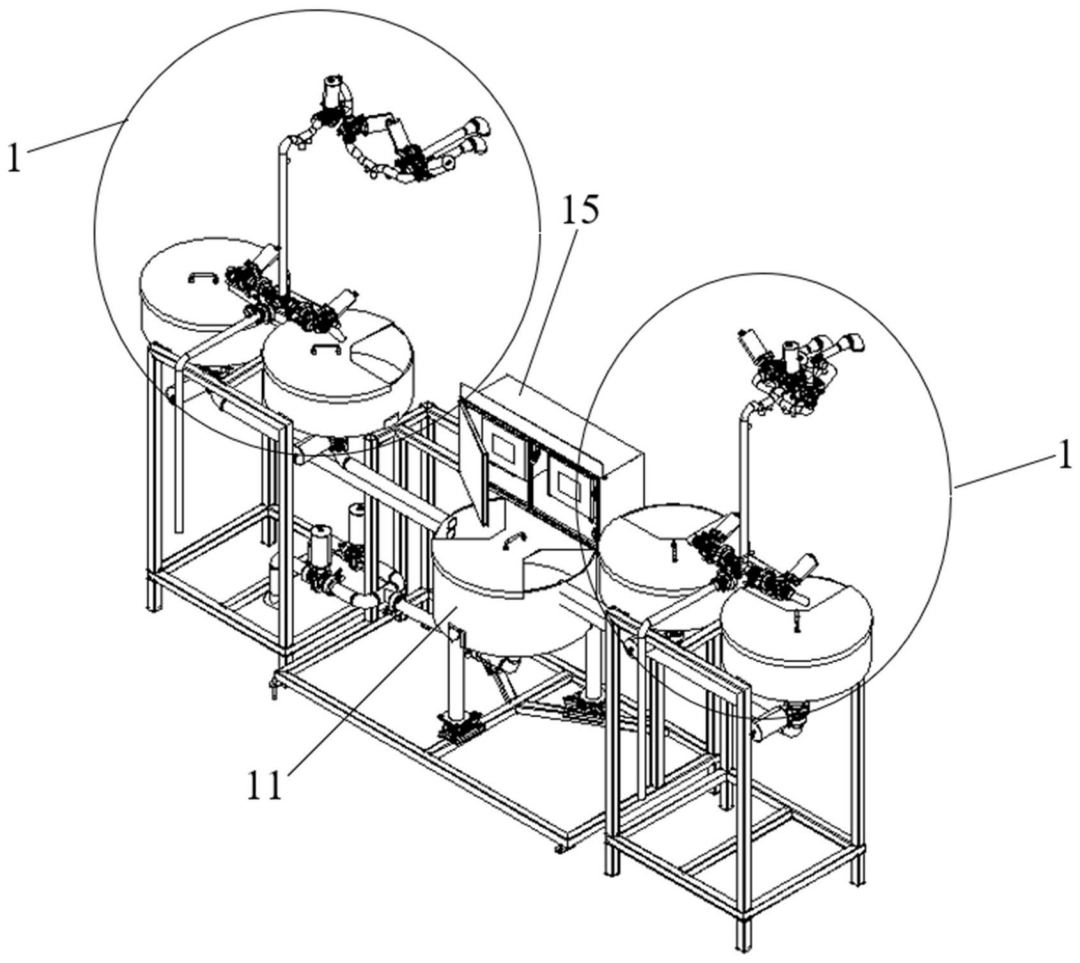 1
15
1
11